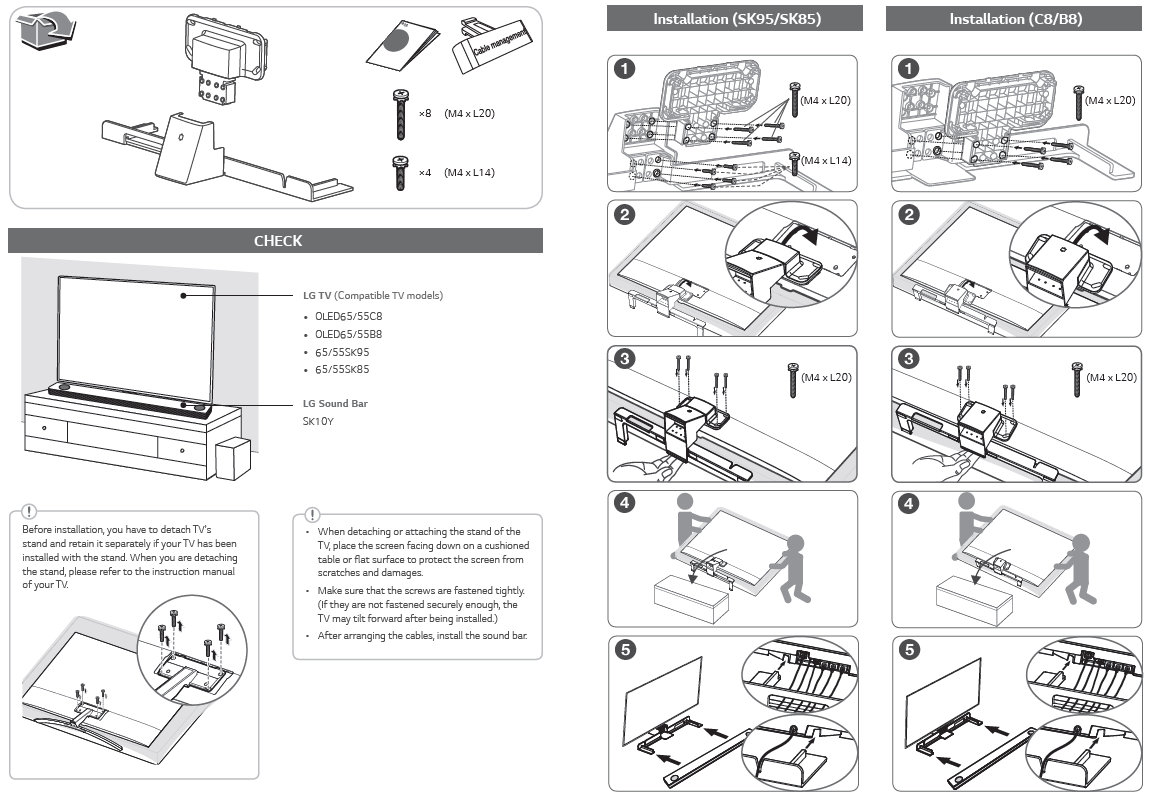 Cable management

×8 (M4 x L20)

×4 (M4 x L14)

CHECK

LG TV (Compatible TV models)
• OLED65/55C8
• OLED65/55B8
• 65/55SK95
• 65/55SK85

LG Sound Bar
SK10Y

!
Before installation, you have to detach TV's stand and retain it separately if your TV has been installed with the stand. When you are detaching the stand, please refer to the instruction manual of your TV.

!
• When detaching or attaching the stand of the TV, place the screen facing down on a cushioned table or flat surface to protect the screen from scratches and damages.
• Make sure that the screws are fastened tightly. (If they are not fastened securely enough, the TV may tilt forward after being installed.)
• After arranging the cables, install the sound bar.

Installation (SK95/SK85)

1
(M4 x L20)
(M4 x L14)

2

3
(M4 x L20)

4

5

Installation (C8/B8)

1
(M4 x L20)

2

3
(M4 x L20)

4

5