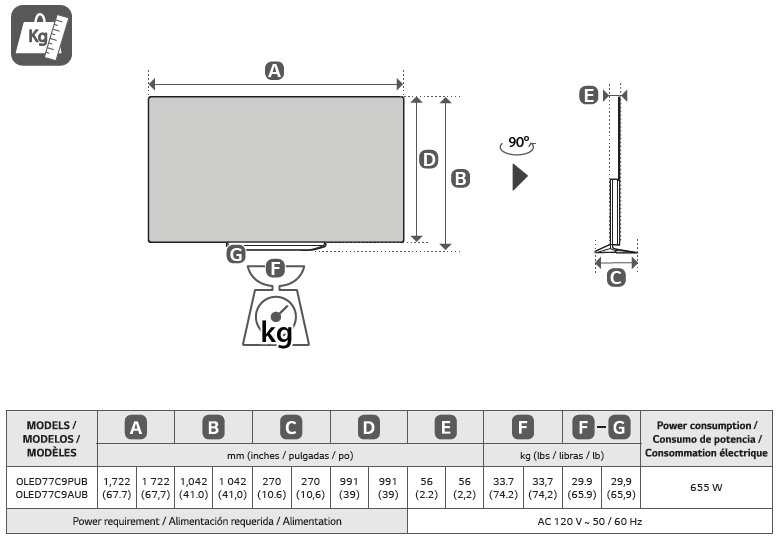 Kg

A

D

B

90°

E

C

G

F

kg

| MODELS / MODELOS / MODÈLES | A | | B | | C | | D | | E | | F | | F – G | | Power consumption / Consumo de potencia / Consommation électrique |
|---|---|---|---|---|---|---|---|---|---|---|---|---|---|---|---|
| | mm (inches / pulgadas / po) | | | | | | | | | | kg (lbs / libras / lb) | | | | |
| OLED77C9PUB OLED77C9AUB | 1,722 (67.7) | 1 722 (67,7) | 1,042 (41.0) | 1 042 (41,0) | 270 (10.6) | 270 (10,6) | 991 (39) | 991 (39) | 56 (2.2) | 56 (2,2) | 33.7 (74.2) | 33,7 (74,2) | 29.9 (65.9) | 29,9 (65,9) | 655 W |
| Power requirement / Alimentación requerida / Alimentation | | | | | | | | | AC 120 V ~ 50 / 60 Hz | | | | | | |