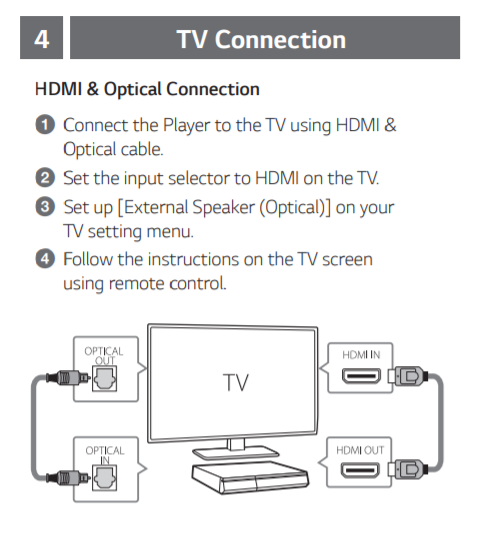 4 TV Connection

HDMI & Optical Connection

1 Connect the Player to the TV using HDMI & Optical cable.

2 Set the input selector to HDMI on the TV.

3 Set up [External Speaker (Optical)] on your TV setting menu.

4 Follow the instructions on the TV screen using remote control.

OPTICAL OUT

TV

HDMI IN

OPTICAL IN

HDMI OUT