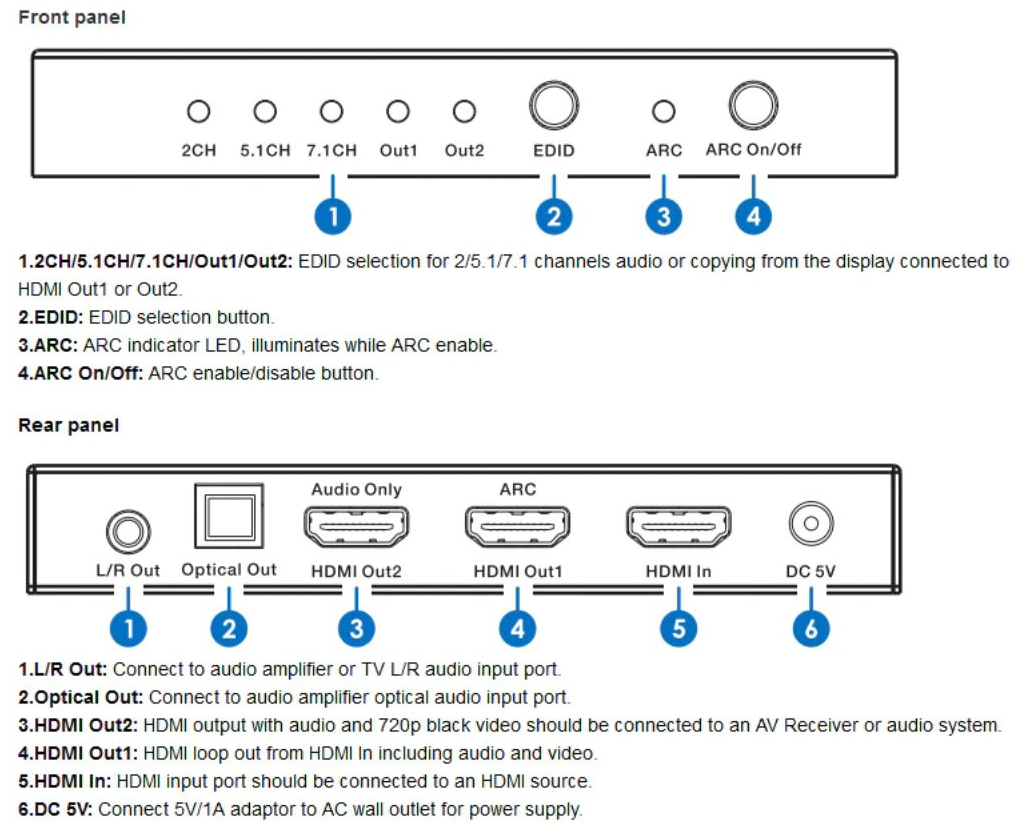 Front panel

2CH 5.1CH 7.1CH Out1 Out2 EDID ARC ARC On/Off

1 2 3 4

1.2CH/5.1CH/7.1CH/Out1/Out2: EDID selection for 2/5.1/7.1 channels audio or copying from the display connected to HDMI Out1 or Out2.
2.EDID: EDID selection button.
3.ARC: ARC indicator LED, illuminates while ARC enable.
4.ARC On/Off: ARC enable/disable button.

Rear panel

Audio Only ARC

L/R Out Optical Out HDMI Out2 HDMI Out1 HDMI In DC 5V

1 2 3 4 5 6

1.L/R Out: Connect to audio amplifier or TV L/R audio input port.
2.Optical Out: Connect to audio amplifier optical audio input port.
3.HDMI Out2: HDMI output with audio and 720p black video should be connected to an AV Receiver or audio system.
4.HDMI Out1: HDMI loop out from HDMI In including audio and video.
5.HDMI In: HDMI input port should be connected to an HDMI source.
6.DC 5V: Connect 5V/1A adaptor to AC wall outlet for power supply.