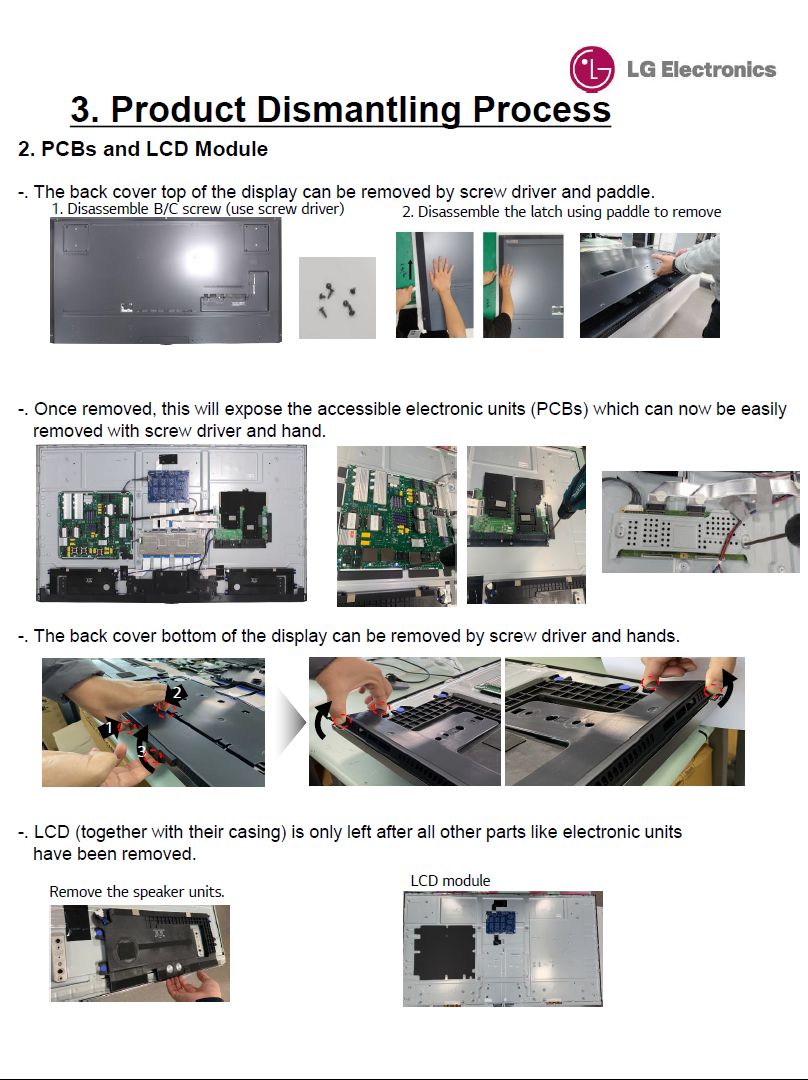 LG Electronics

3. Product Dismantling Process

2. PCBs and LCD Module

-. The back cover top of the display can be removed by screw driver and paddle.

1. Disassemble B/C screw (use screw driver)

2. Disassemble the latch using paddle to remove

-. Once removed, this will expose the accessible electronic units (PCBs) which can now be easily removed with screw driver and hand.

-. The back cover bottom of the display can be removed by screw driver and hands.

1
2
3

-. LCD (together with their casing) is only left after all other parts like electronic units have been removed.

Remove the speaker units.

LCD module