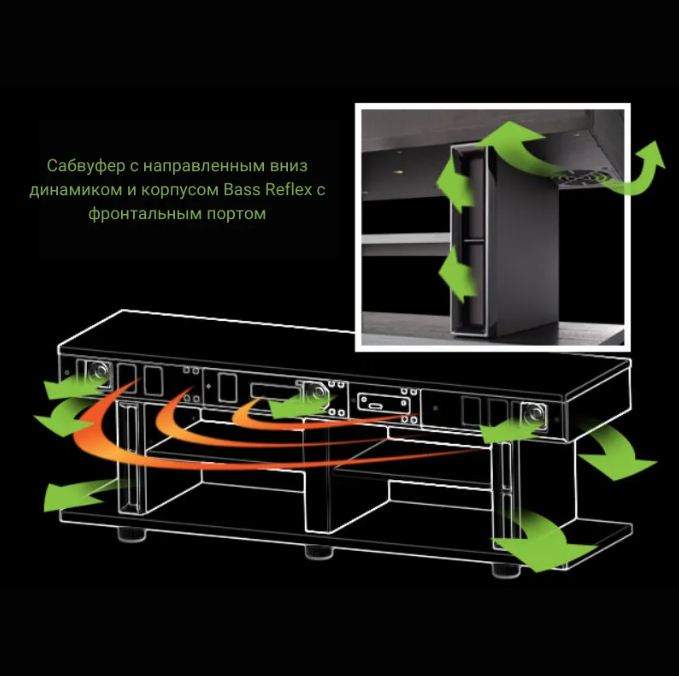 Сабвуфер с направленным вниз динамиком и корпусом Bass Reflex с фронтальным портом