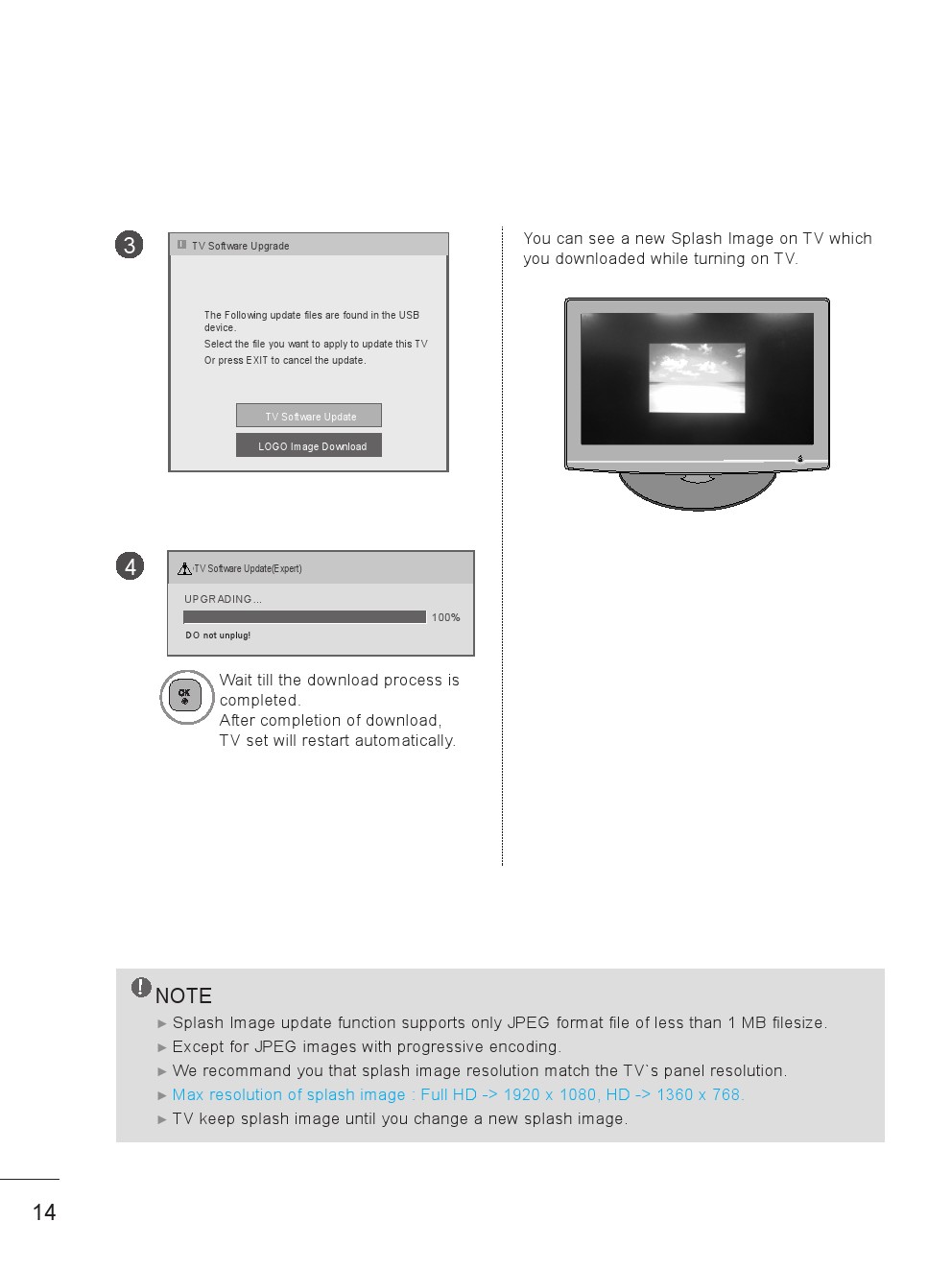 3

TV Software Upgrade

The Following update files are found in the USB device.
Select the file you want to apply to update this TV
Or press EXIT to cancel the update.

TV Software Update

LOGO Image Download

4

TV Software Update(Expert)

UPGRADING...

100%

DO not unplug!

OK

Wait till the download process is completed.
After completion of download, TV set will restart automatically.

You can see a new Splash Image on TV which you downloaded while turning on TV.

NOTE
► Splash Image update function supports only JPEG format file of less than 1 MB filesize.
► Except for JPEG images with progressive encoding.
► We recommand you that splash image resolution match the TV`s panel resolution.
► Max resolution of splash image : Full HD -> 1920 x 1080, HD -> 1360 x 768.
► TV keep splash image until you change a new splash image.

14