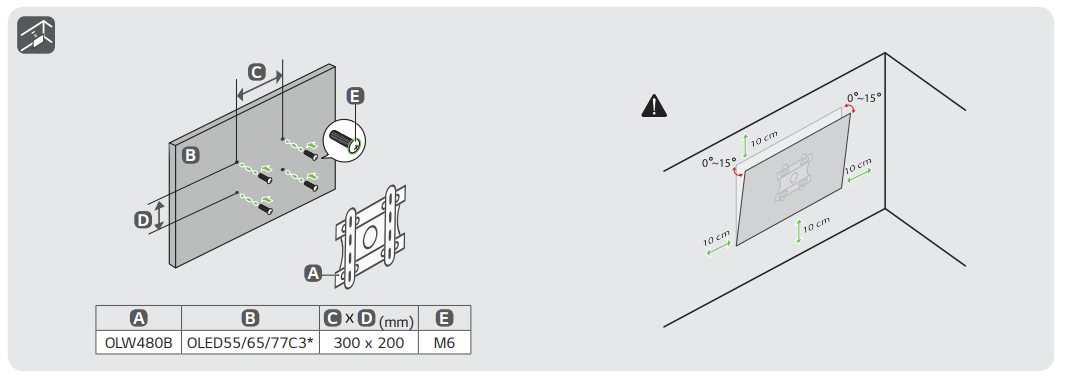 C

E

B

D

A

| A | B | C x D (mm) | E |
|---|---|---|---|
| OLW480B | OLED55/65/77C3* | 300 x 200 | M6 |

0°~15°

10 cm

0°~15°

10 cm

10 cm

10 cm