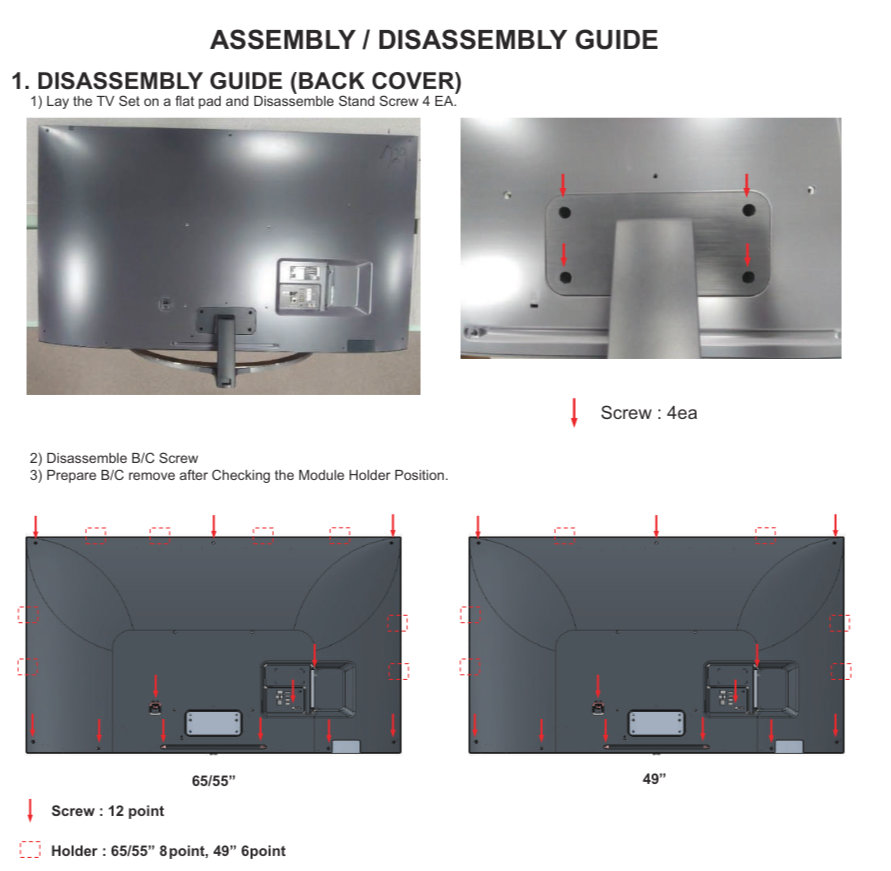 ASSEMBLY / DISASSEMBLY GUIDE

1. DISASSEMBLY GUIDE (BACK COVER)
1) Lay the TV Set on a flat pad and Disassemble Stand Screw 4 EA.

Screw : 4ea

2) Disassemble B/C Screw
3) Prepare B/C remove after Checking the Module Holder Position.

65/55”

49”

Screw : 12 point

Holder : 65/55” 8point, 49” 6point