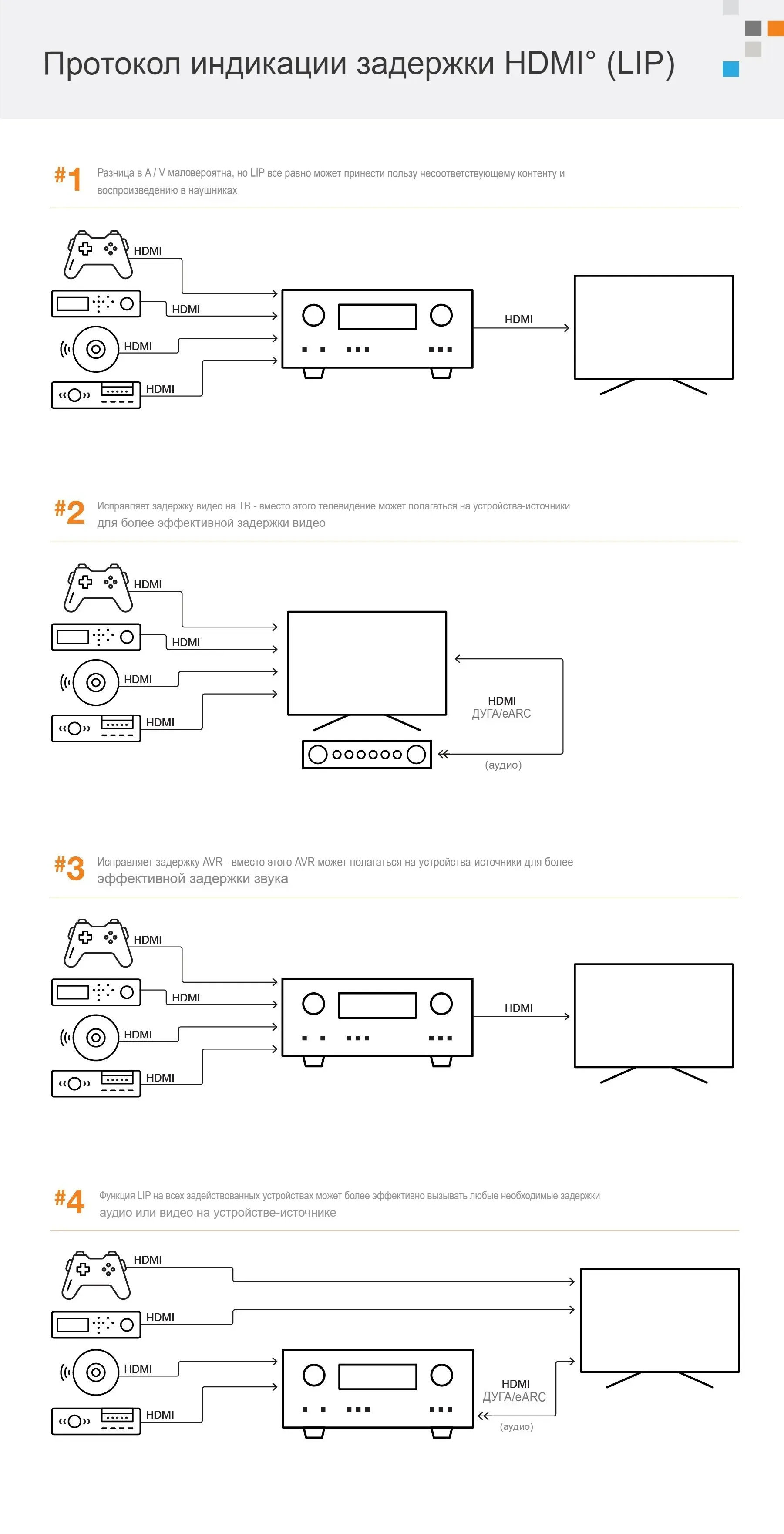 Протокол индикации задержки HDMI° (LIP)

#1 Разница в A / V маловероятна, но LIP все равно может принести пользу несоответствующему контенту и воспроизведению в наушниках

HDMI
HDMI
HDMI
HDMI
HDMI

#2 Исправляет задержку видео на ТВ - вместо этого телевидение может полагаться на устройства-источники для более эффективной задержки видео

HDMI
HDMI
HDMI
HDMI
HDMI
ДУГА/eARC
(аудио)

#3 Исправляет задержку AVR - вместо этого AVR может полагаться на устройства-источники для более эффективной задержки звука

HDMI
HDMI
HDMI
HDMI
HDMI

#4 Функция LIP на всех задействованных устройствах может более эффективно вызывать любые необходимые задержки аудио или видео на устройстве-источнике

HDMI
HDMI
HDMI
HDMI
HDMI
ДУГА/eARC
(аудио)