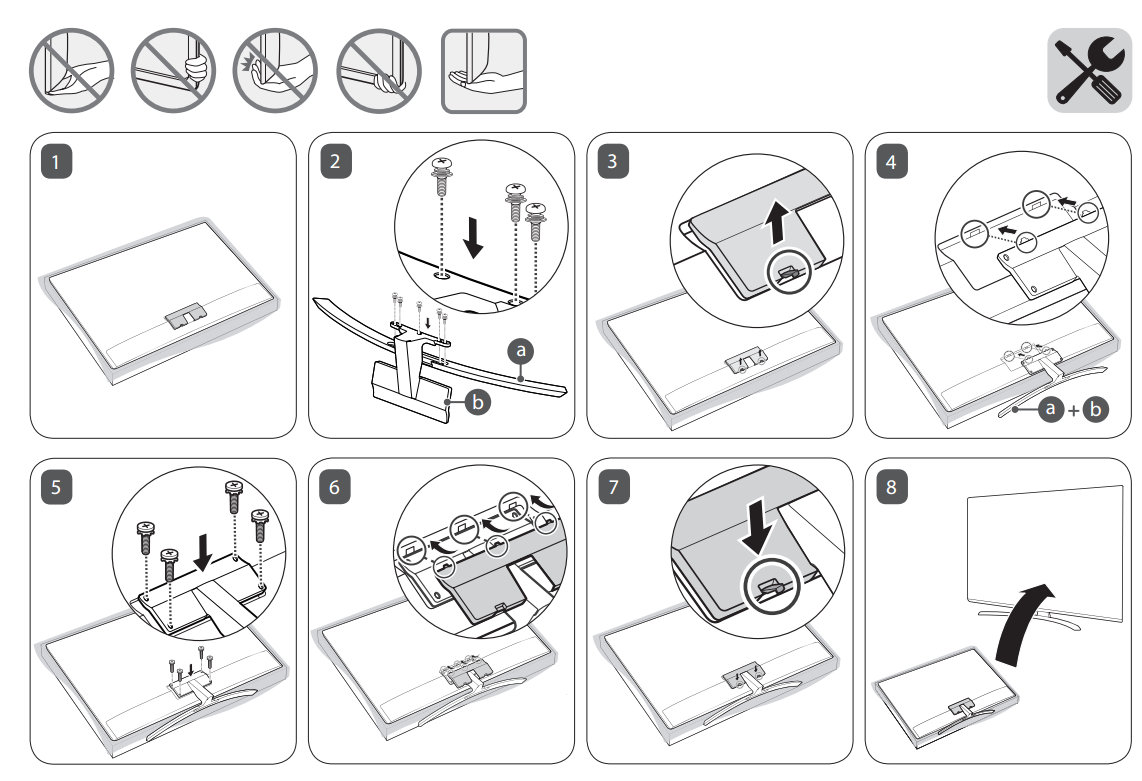 1

2

a

b

3

4

a + b

5

6

7

8